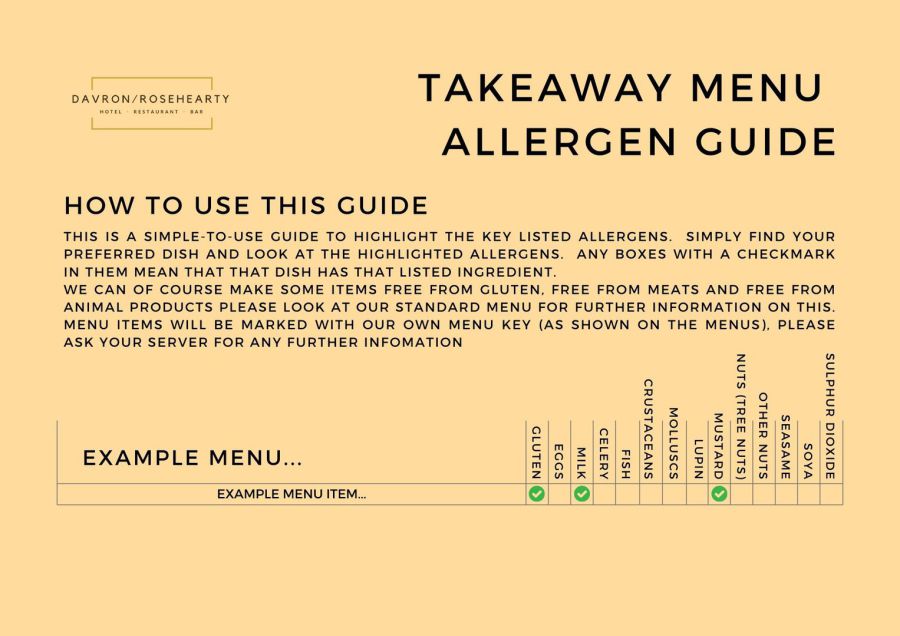 DAVRON/ROSEHEARTY
HOTEL · RESTAURANT · BAR

TAKEAWAY MENU
ALLERGEN GUIDE

HOW TO USE THIS GUIDE

THIS IS A SIMPLE-TO-USE GUIDE TO HIGHLIGHT THE KEY LISTED ALLERGENS. SIMPLY FIND YOUR PREFERRED DISH AND LOOK AT THE HIGHLIGHTED ALLERGENS. ANY BOXES WITH A CHECKMARK IN THEM MEAN THAT THAT DISH HAS THAT LISTED INGREDIENT.
WE CAN OF COURSE MAKE SOME ITEMS FREE FROM GLUTEN, FREE FROM MEATS AND FREE FROM ANIMAL PRODUCTS PLEASE LOOK AT OUR STANDARD MENU FOR FURTHER INFORMATION ON THIS. MENU ITEMS WILL BE MARKED WITH OUR OWN MENU KEY (AS SHOWN ON THE MENUS), PLEASE ASK YOUR SERVER FOR ANY FURTHER INFOMATION

| EXAMPLE MENU... | GLUTEN | EGGS | MILK | CELERY | FISH | CRUSTACEANS | MOLLUSCS | LUPIN | MUSTARD | NUTS (TREE NUTS) | OTHER NUTS | SEASAME | SOYA | SULPHUR DIOXIDE |
|---|---|---|---|---|---|---|---|---|---|---|---|---|---|---|
| EXAMPLE MENU ITEM... | ✓ | | ✓ | | | | | | ✓ | | | | | |