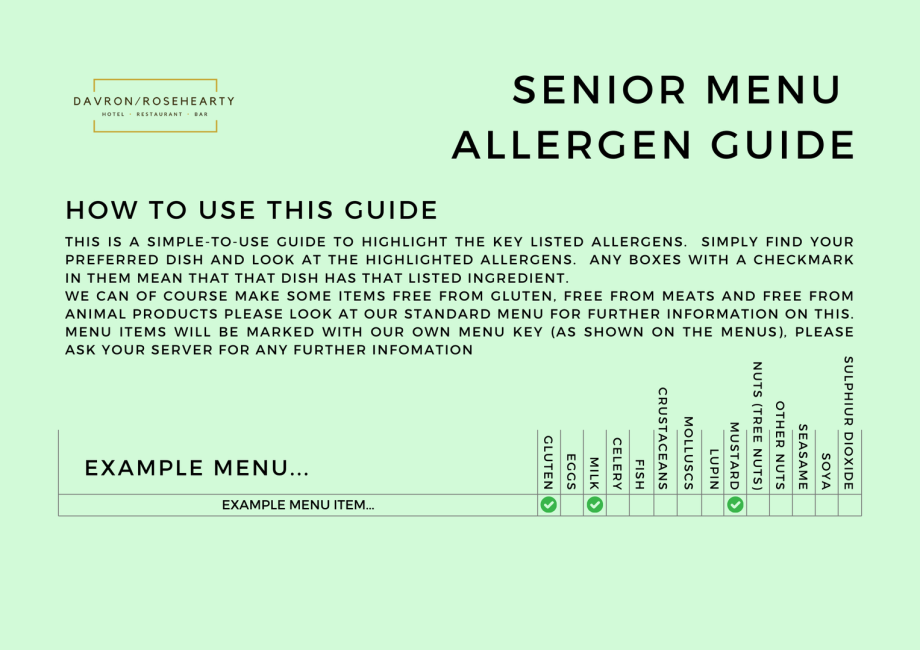 DAVRON/ROSEHEARTY
HOTEL · RESTAURANT · BAR

SENIOR MENU
ALLERGEN GUIDE

HOW TO USE THIS GUIDE

THIS IS A SIMPLE-TO-USE GUIDE TO HIGHLIGHT THE KEY LISTED ALLERGENS. SIMPLY FIND YOUR PREFERRED DISH AND LOOK AT THE HIGHLIGHTED ALLERGENS. ANY BOXES WITH A CHECKMARK IN THEM MEAN THAT THAT DISH HAS THAT LISTED INGREDIENT.
WE CAN OF COURSE MAKE SOME ITEMS FREE FROM GLUTEN, FREE FROM MEATS AND FREE FROM ANIMAL PRODUCTS PLEASE LOOK AT OUR STANDARD MENU FOR FURTHER INFORMATION ON THIS. MENU ITEMS WILL BE MARKED WITH OUR OWN MENU KEY (AS SHOWN ON THE MENUS), PLEASE ASK YOUR SERVER FOR ANY FURTHER INFOMATION

| EXAMPLE MENU... | GLUTEN | EGGS | MILK | CELERY | FISH | CRUSTACEANS | MOLLUSCS | LUPIN | MUSTARD | NUTS (TREE NUTS) | OTHER NUTS | SEASAME | SOYA | SULPHIUR DIOXIDE |
|---|---|---|---|---|---|---|---|---|---|---|---|---|---|---|
| EXAMPLE MENU ITEM... | ✓ | | ✓ | | | | | | ✓ | | | | | |