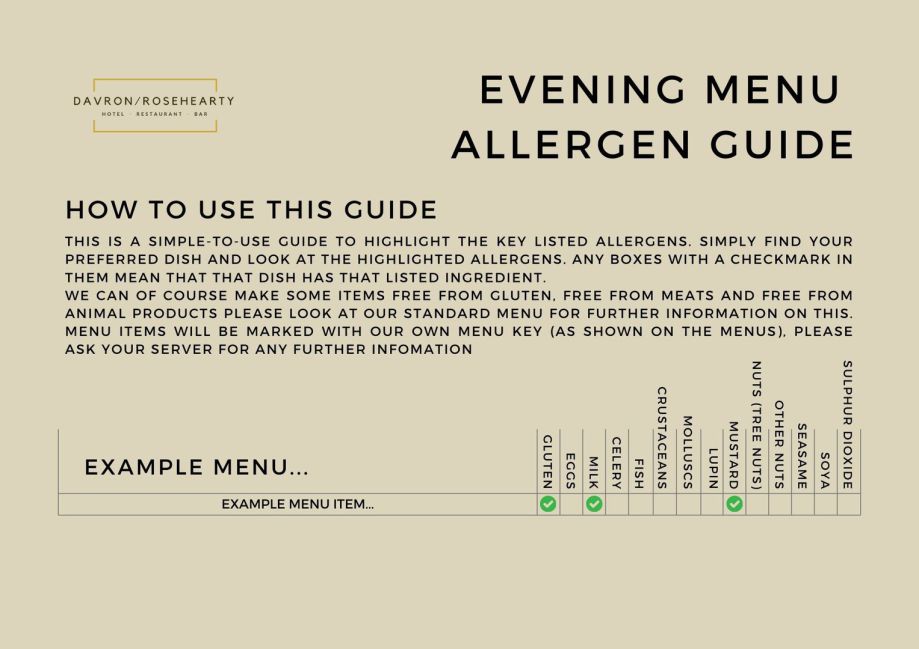 DAVRON/ROSEHEARTY
HOTEL · RESTAURANT · BAR

EVENING MENU
ALLERGEN GUIDE

HOW TO USE THIS GUIDE

THIS IS A SIMPLE-TO-USE GUIDE TO HIGHLIGHT THE KEY LISTED ALLERGENS. SIMPLY FIND YOUR PREFERRED DISH AND LOOK AT THE HIGHLIGHTED ALLERGENS. ANY BOXES WITH A CHECKMARK IN THEM MEAN THAT THAT DISH HAS THAT LISTED INGREDIENT.
WE CAN OF COURSE MAKE SOME ITEMS FREE FROM GLUTEN, FREE FROM MEATS AND FREE FROM ANIMAL PRODUCTS PLEASE LOOK AT OUR STANDARD MENU FOR FURTHER INFORMATION ON THIS. MENU ITEMS WILL BE MARKED WITH OUR OWN MENU KEY (AS SHOWN ON THE MENUS), PLEASE ASK YOUR SERVER FOR ANY FURTHER INFOMATION

| EXAMPLE MENU... | GLUTEN | EGGS | MILK | CELERY | FISH | CRUSTACEANS | MOLLUSCS | LUPIN | MUSTARD | NUTS (TREE NUTS) | OTHER NUTS | SEASAME | SOYA | SULPHUR DIOXIDE |
|---|---|---|---|---|---|---|---|---|---|---|---|---|---|---|
| EXAMPLE MENU ITEM... | ✓ | | ✓ | | | | | | ✓ | | | | | |